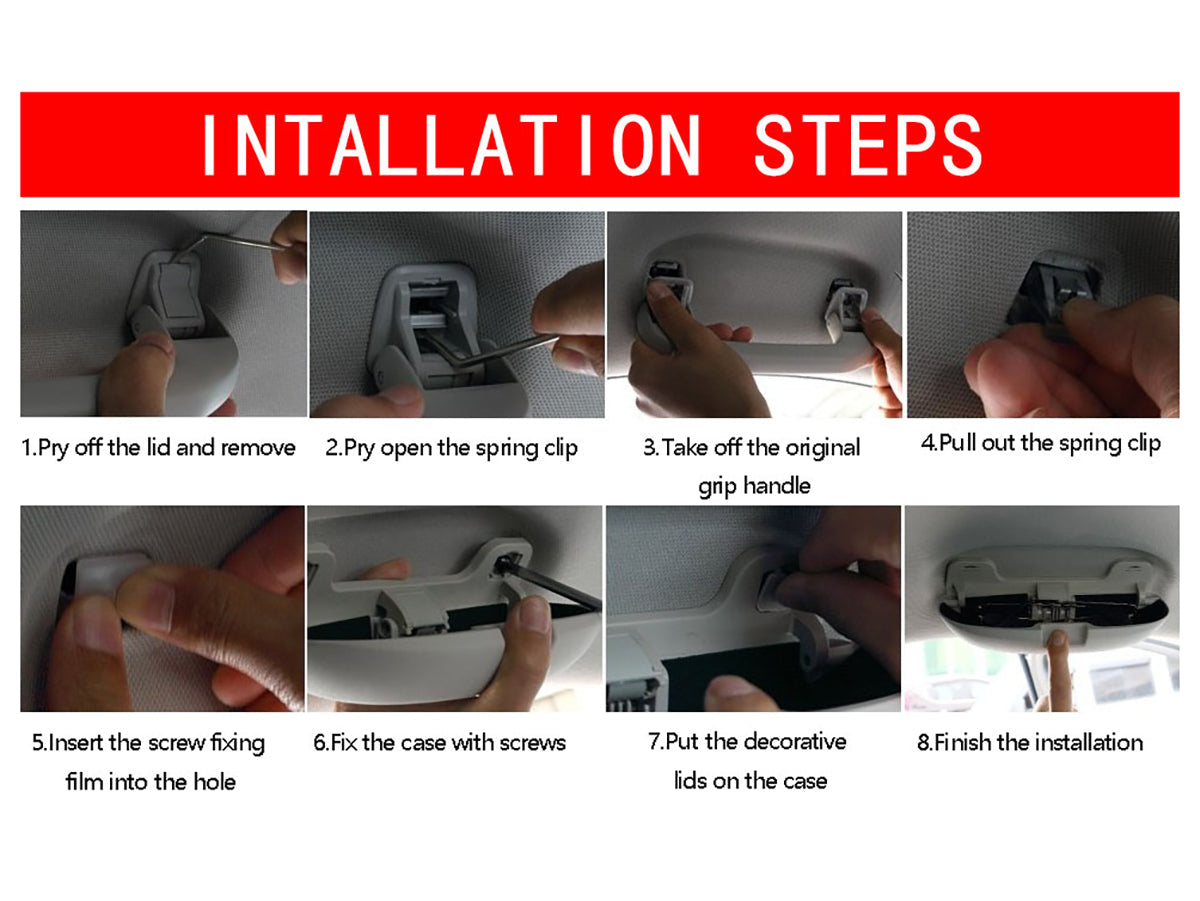 INTALLATION STEPS

1.Pry off the lid and remove

2.Pry open the spring clip

3.Take off the original grip handle

4.Pull out the spring clip

5.Insert the screw fixing film into the hole

6.Fix the case with screws

7.Put the decorative lids on the case

8.Finish the installation